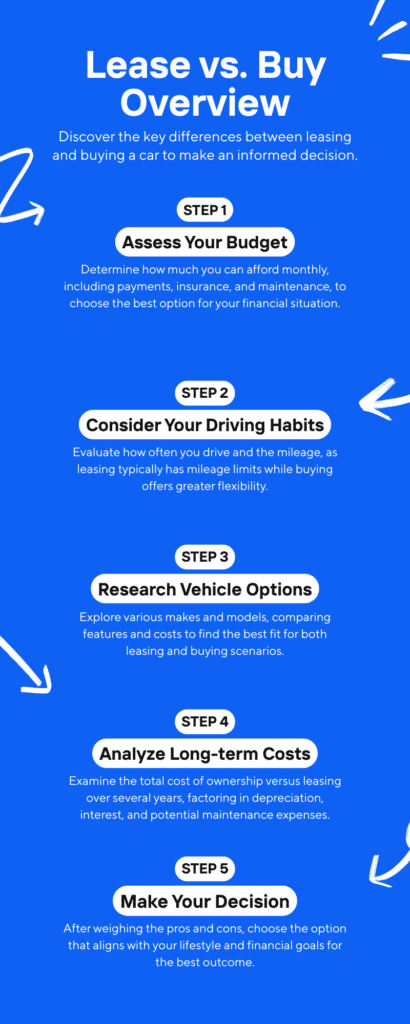 Lease vs. Buy Overview

Discover the key differences between leasing and buying a car to make an informed decision.

STEP 1

Assess Your Budget

Determine how much you can afford monthly, including payments, insurance, and maintenance, to choose the best option for your financial situation.

STEP 2

Consider Your Driving Habits

Evaluate how often you drive and the mileage, as leasing typically has mileage limits while buying offers greater flexibility.

STEP 3

Research Vehicle Options

Explore various makes and models, comparing features and costs to find the best fit for both leasing and buying scenarios.

STEP 4

Analyze Long-term Costs

Examine the total cost of ownership versus leasing over several years, factoring in depreciation, interest, and potential maintenance expenses.

STEP 5

Make Your Decision

After weighing the pros and cons, choose the option that aligns with your lifestyle and financial goals for the best outcome.