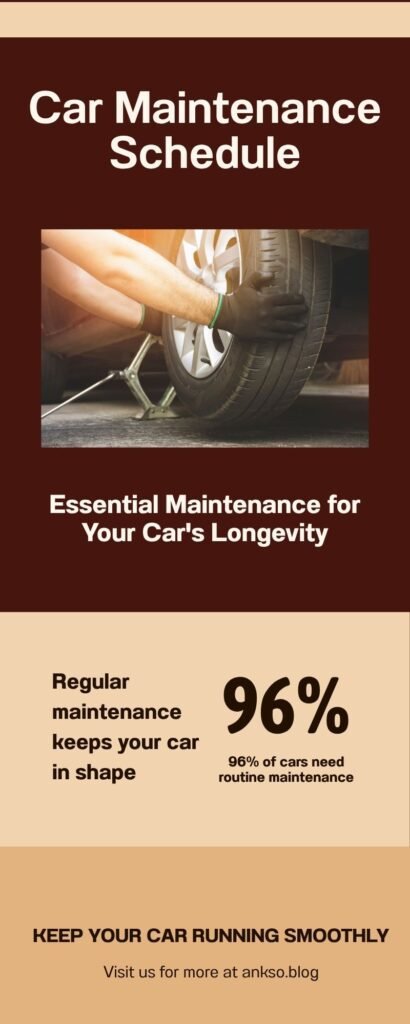 Car Maintenance Schedule

Essential Maintenance for Your Car's Longevity

Regular maintenance keeps your car in shape

96%

96% of cars need routine maintenance

KEEP YOUR CAR RUNNING SMOOTHLY

Visit us for more at ankso.blog